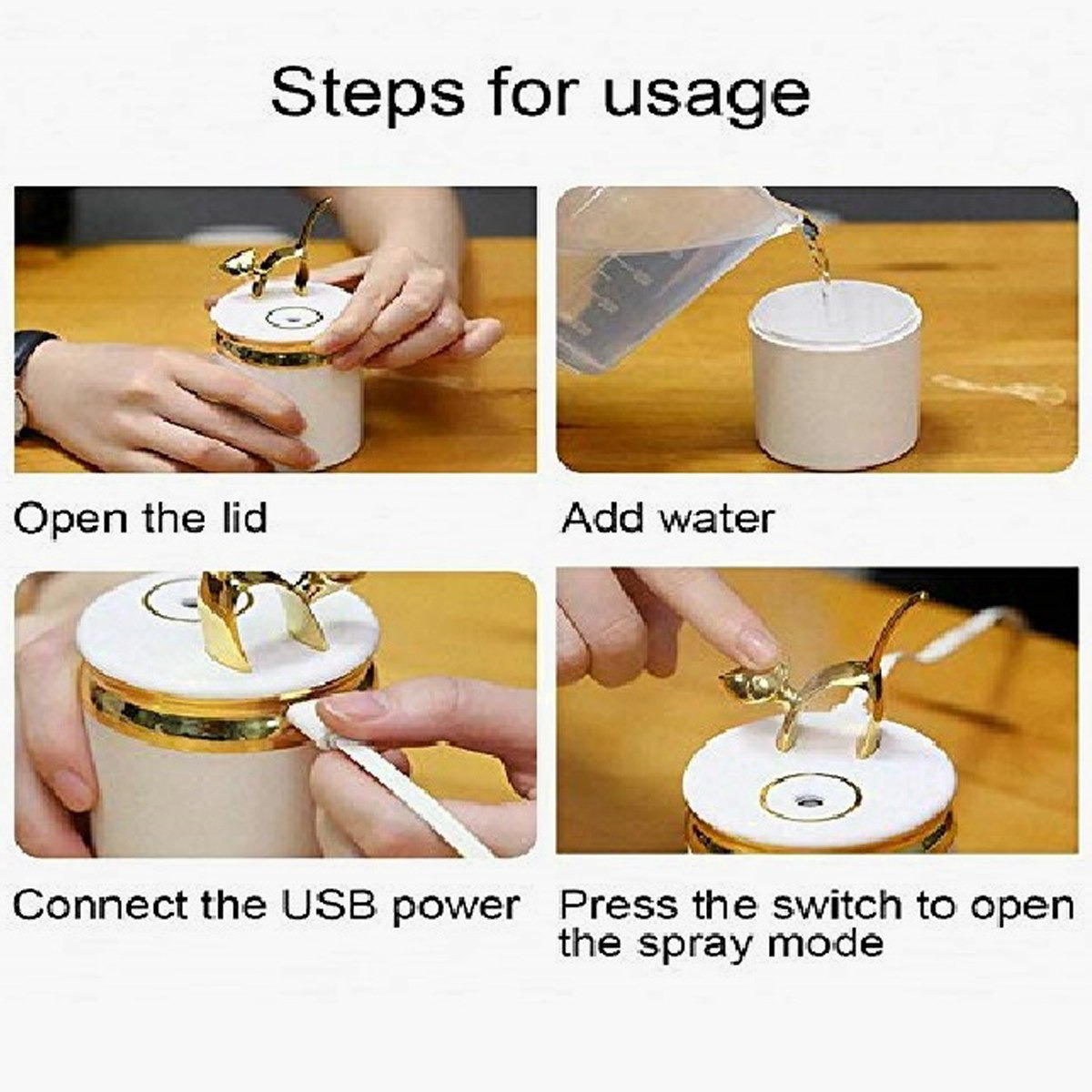 Steps for usage

Open the lid

Add water

Connect the USB power

Press the switch to open the spray mode