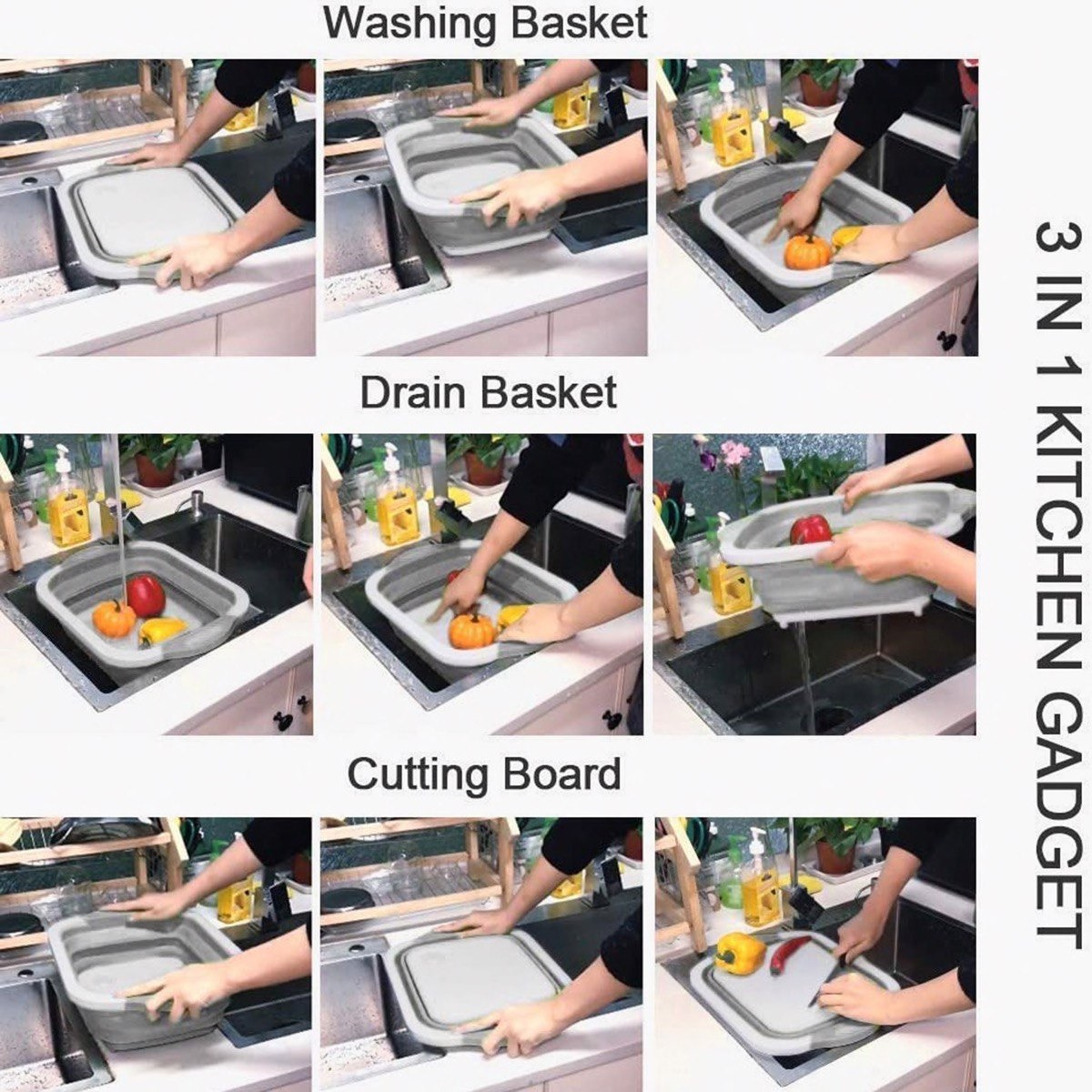 Washing Basket

Drain Basket

Cutting Board

3 IN 1 KITCHEN GADGET