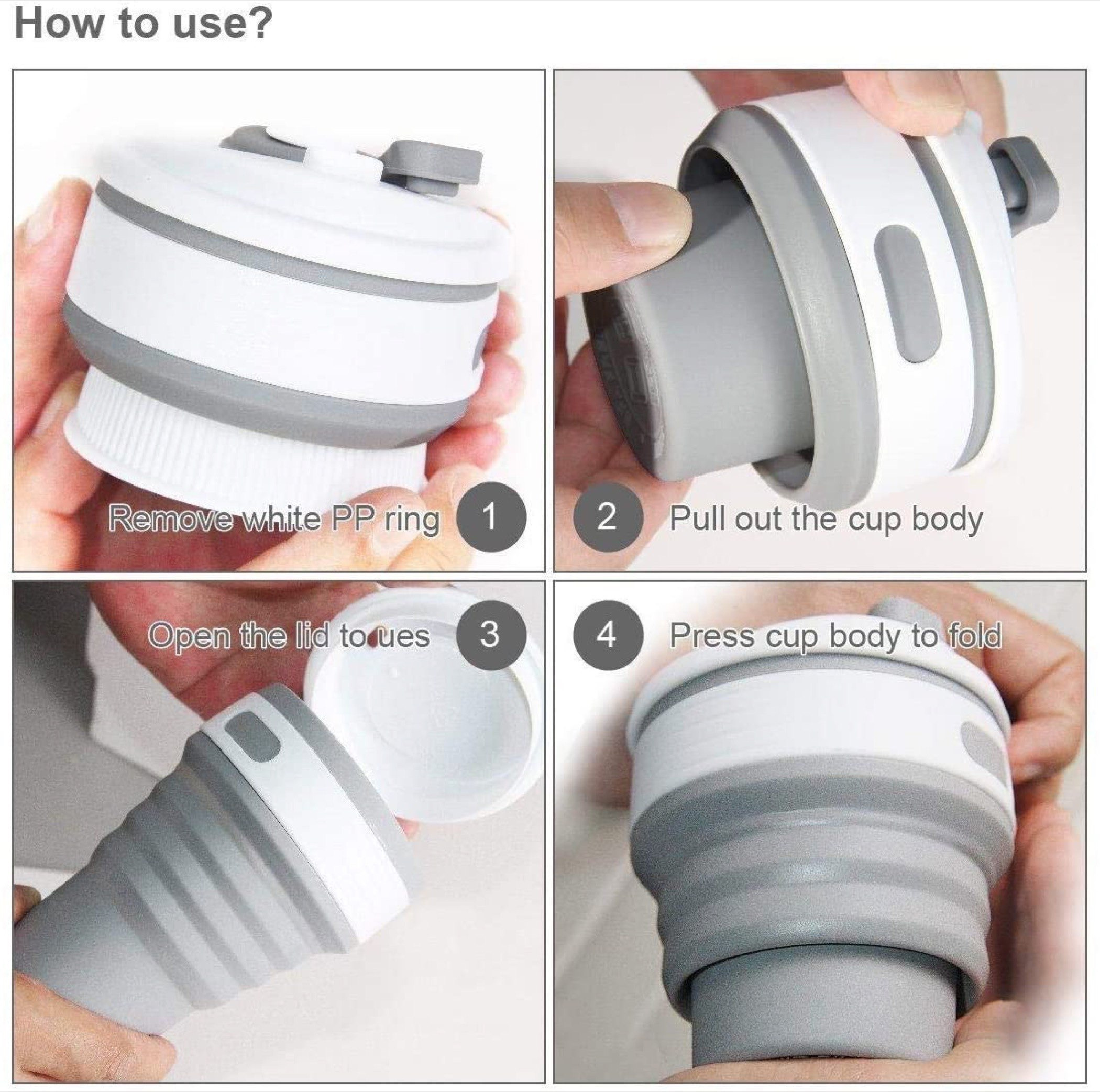 How to use?

Remove white PP ring 1

2 Pull out the cup body

Open the lid to ues 3

4 Press cup body to fold