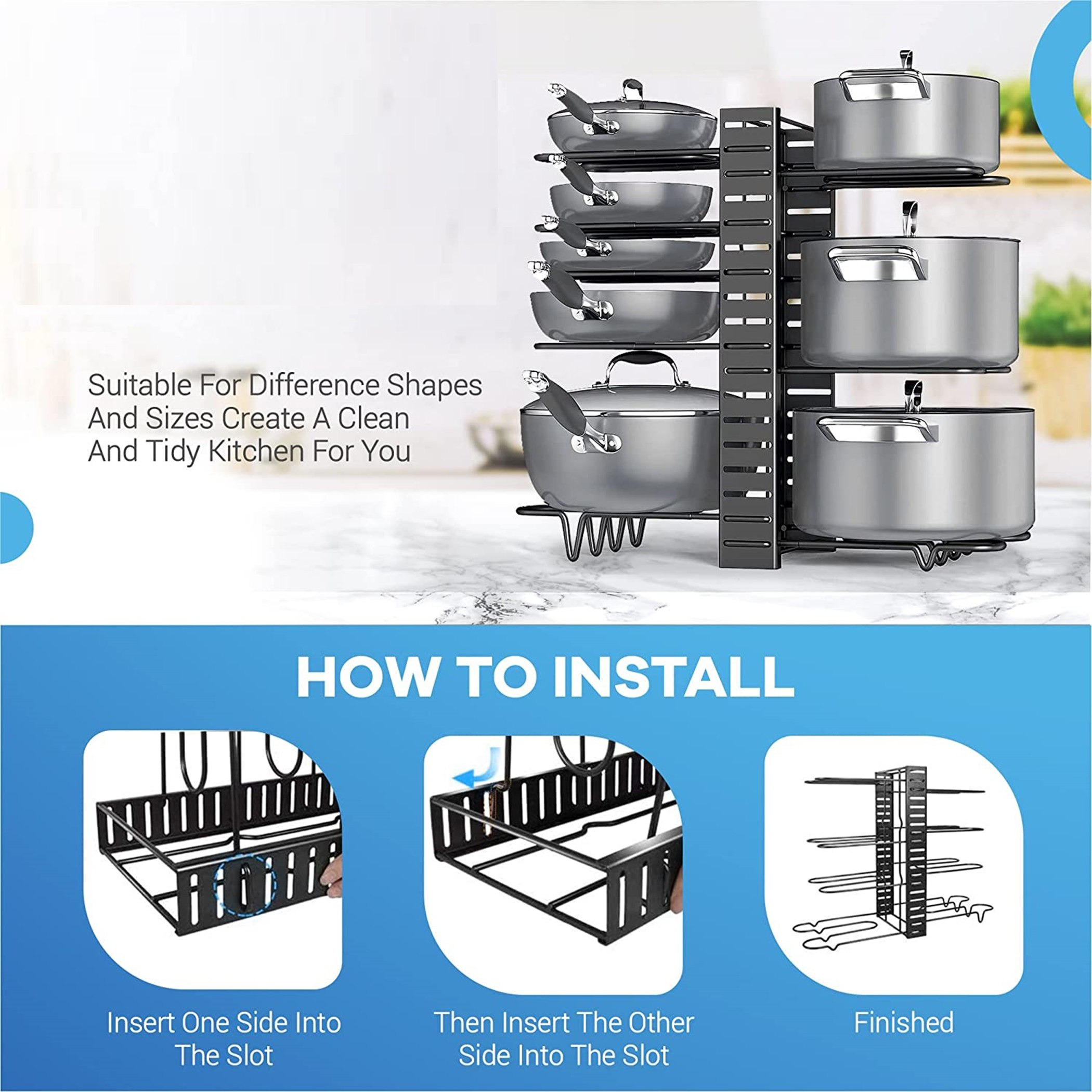 Suitable For Difference Shapes And Sizes Create A Clean And Tidy Kitchen For You

HOW TO INSTALL

Insert One Side Into The Slot

Then Insert The Other Side Into The Slot

Finished