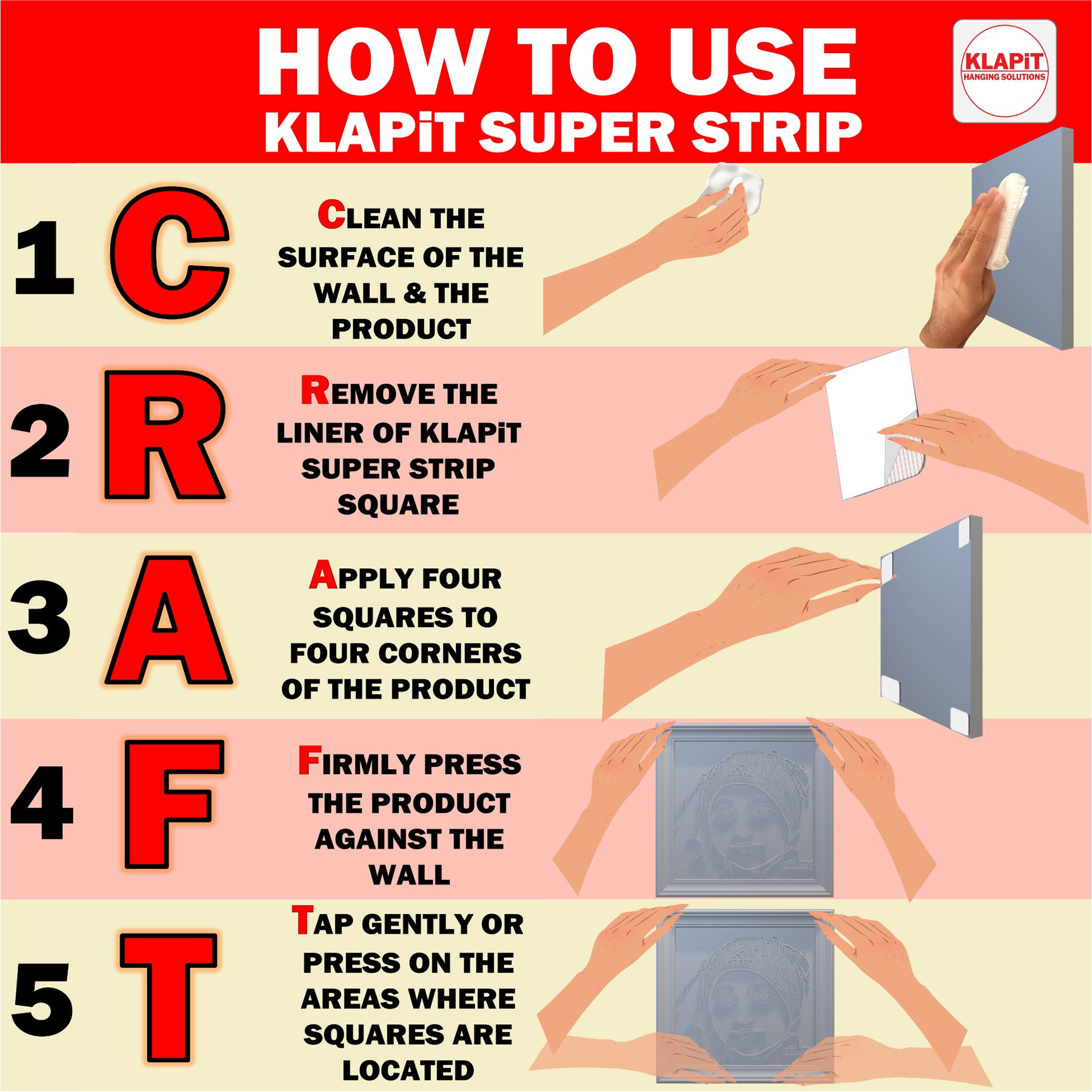 HOW TO USE
KLAPiT SUPER STRIP

KLAPiT
HANGING SOLUTIONS

1 C

CLEAN THE SURFACE OF THE WALL & THE PRODUCT

2 R

REMOVE THE LINER OF KLAPiT SUPER STRIP SQUARE

3 A

APPLY FOUR SQUARES TO FOUR CORNERS OF THE PRODUCT

4 F

FIRMLY PRESS THE PRODUCT AGAINST THE WALL

5 T

TAP GENTLY OR PRESS ON THE AREAS WHERE SQUARES ARE LOCATED