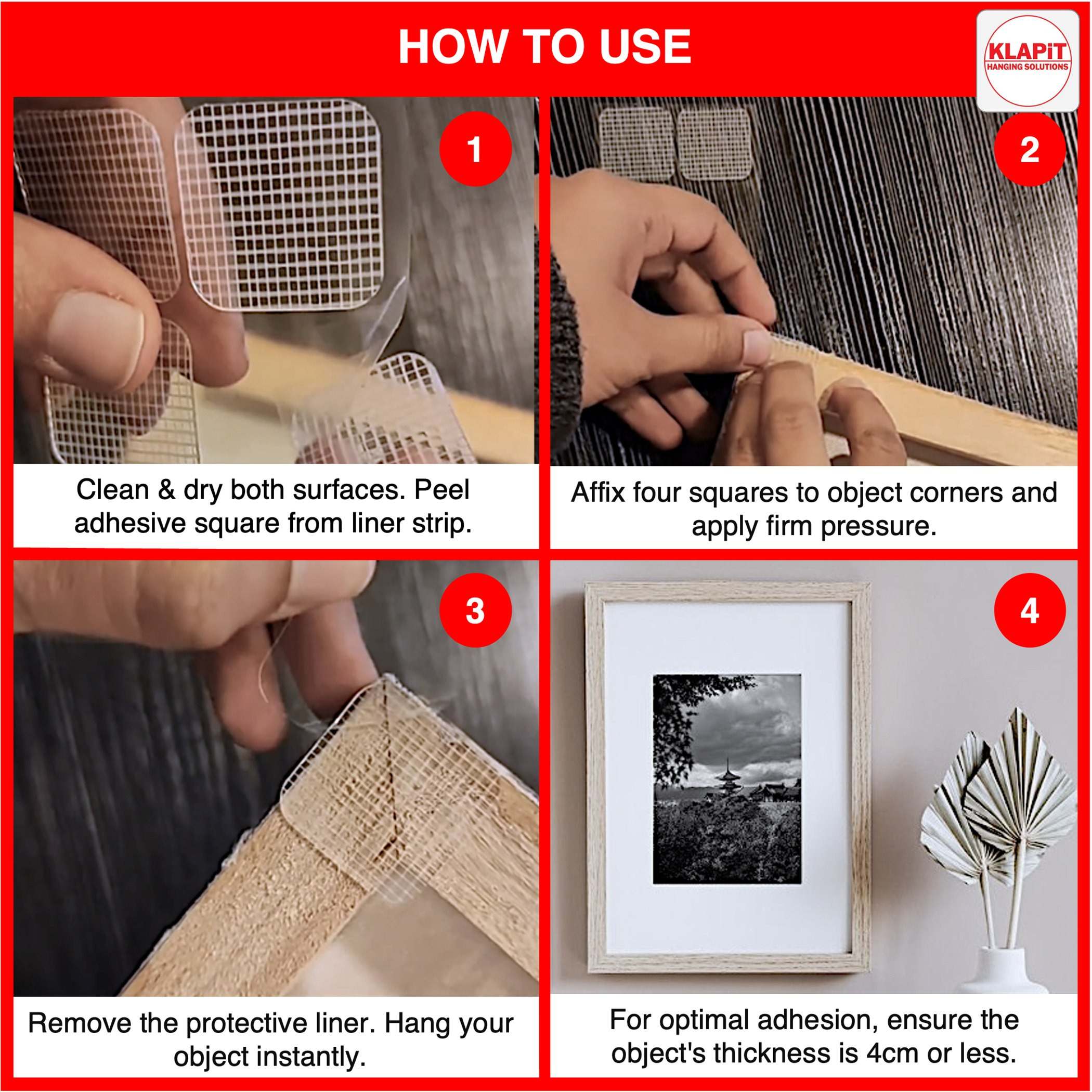 HOW TO USE

KLAPiT
HANGING SOLUTIONS

1

Clean & dry both surfaces. Peel adhesive square from liner strip.

2

Affix four squares to object corners and apply firm pressure.

3

Remove the protective liner. Hang your object instantly.

4

For optimal adhesion, ensure the object's thickness is 4cm or less.