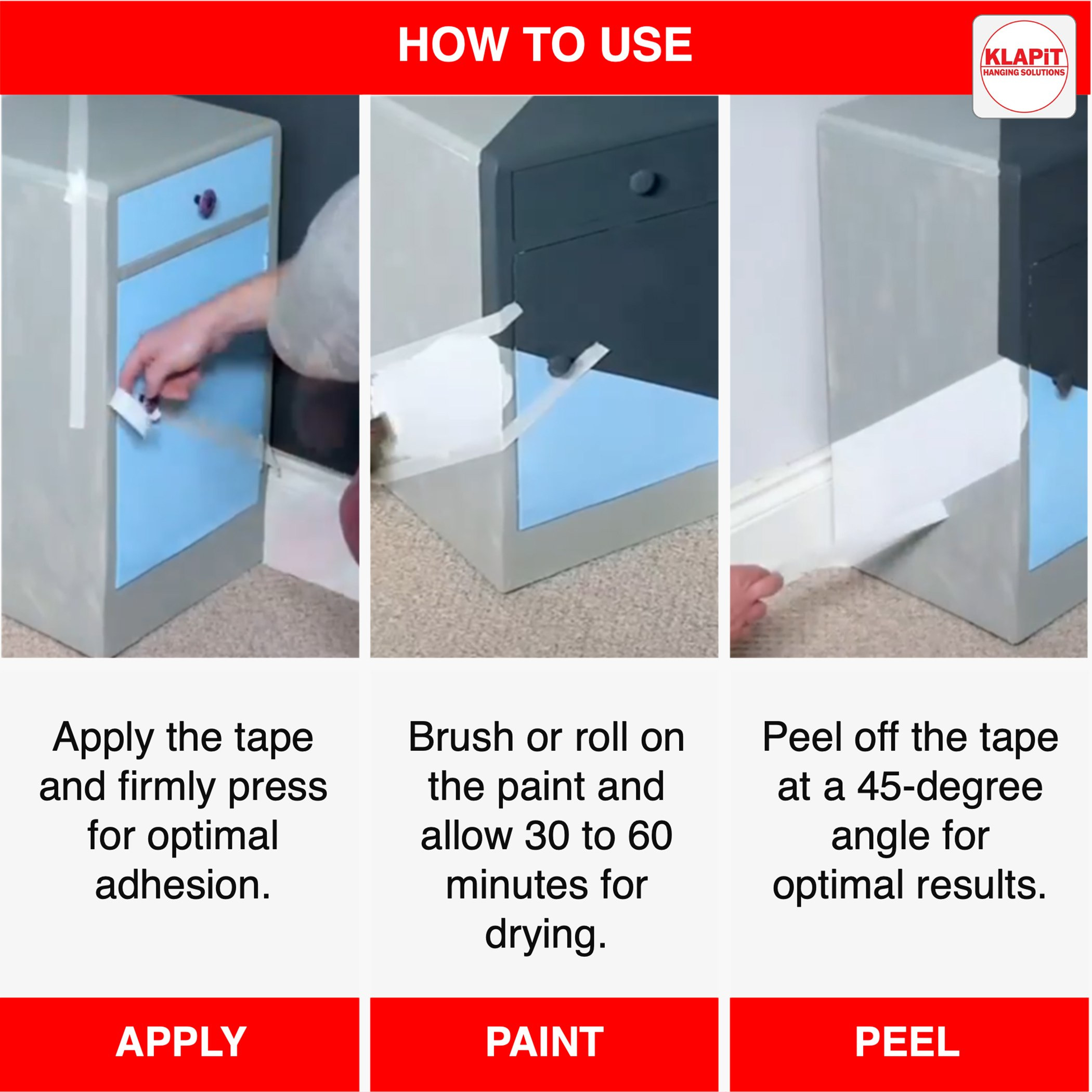 HOW TO USE

KLAPiT
HANGING SOLUTIONS

Apply the tape and firmly press for optimal adhesion.

APPLY

Brush or roll on the paint and allow 30 to 60 minutes for drying.

PAINT

Peel off the tape at a 45-degree angle for optimal results.

PEEL